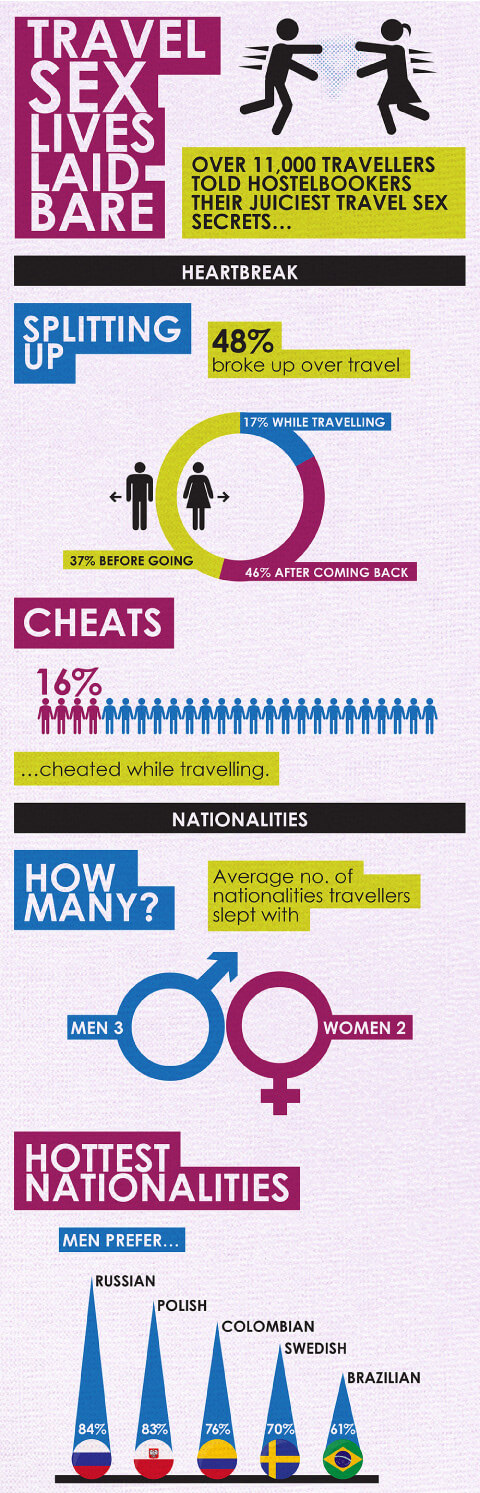 TRAVEL SEX LIVES LAID-BARE

OVER 11,000 TRAVELLERS TOLD HOSTELBOOKERS THEIR JUICIEST TRAVEL SEX SECRETS...

HEARTBREAK

SPLITTING UP

48%
broke up over travel

17% WHILE TRAVELLING

37% BEFORE GOING

46% AFTER COMING BACK

CHEATS

16%

...cheated while travelling.

NATIONALITIES

HOW MANY?

Average no. of nationalities travellers slept with

MEN 3

WOMEN 2

HOTTEST NATIONALITIES

MEN PREFER...

RUSSIAN

POLISH

COLOMBIAN

SWEDISH

BRAZILIAN

84%

83%

76%

70%

61%